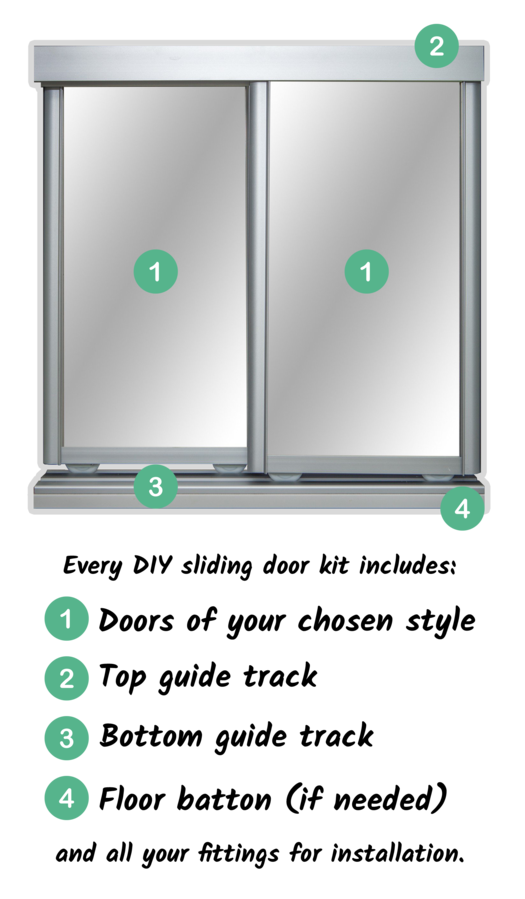 2

1

1

3

4

Every DIY sliding door kit includes:

1 Doors of your chosen style

2 Top guide track

3 Bottom guide track

4 Floor batton (if needed)

and all your fittings for installation.